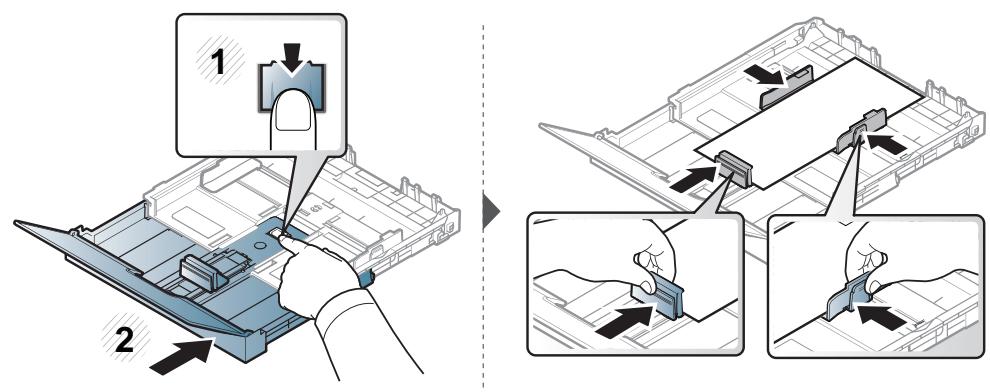 1

2