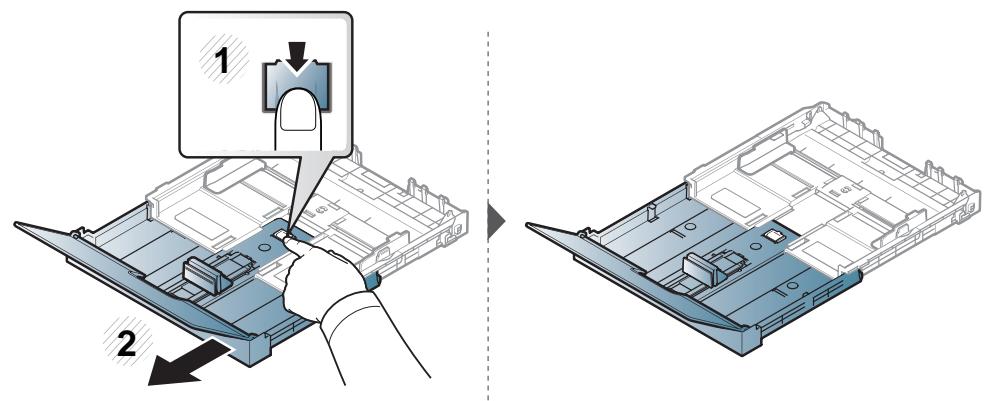 1

2