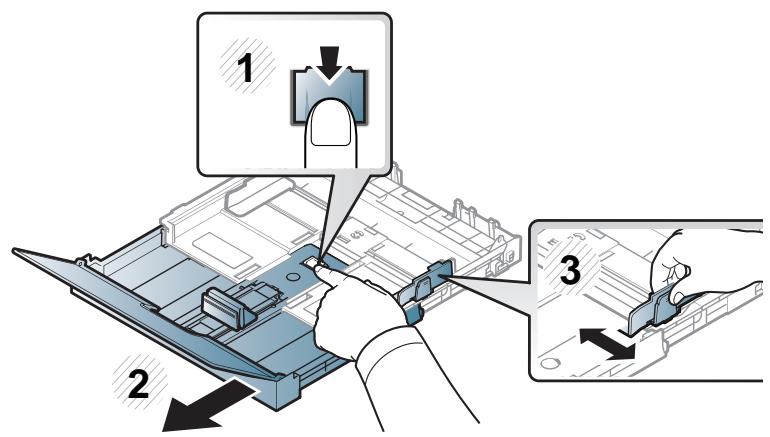 1
2
3