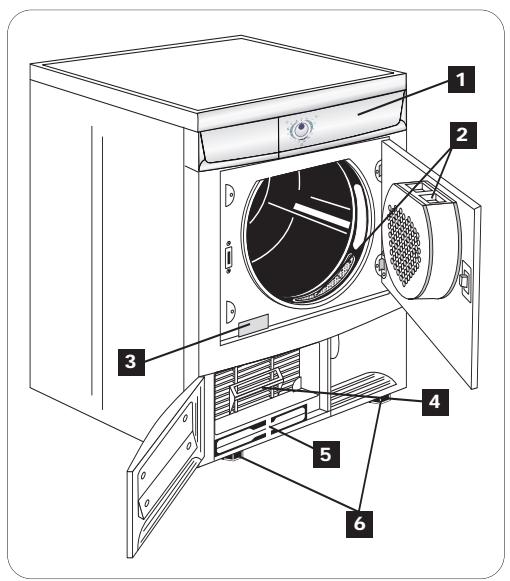 1
2
3
4
5
6