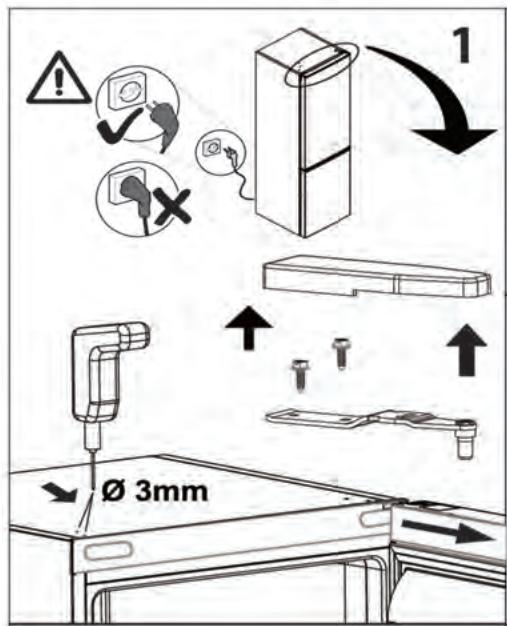 1

Ø 3mm