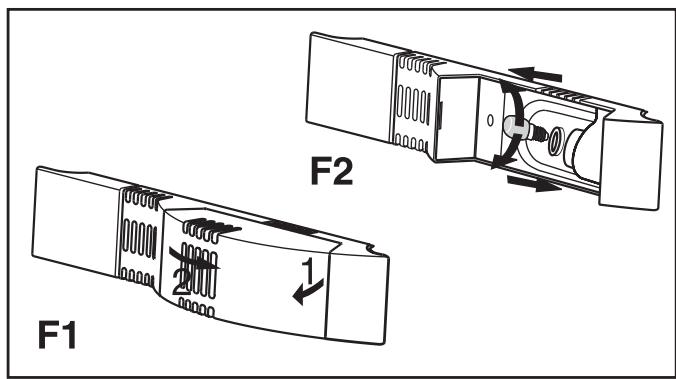 F2

2

1

F1