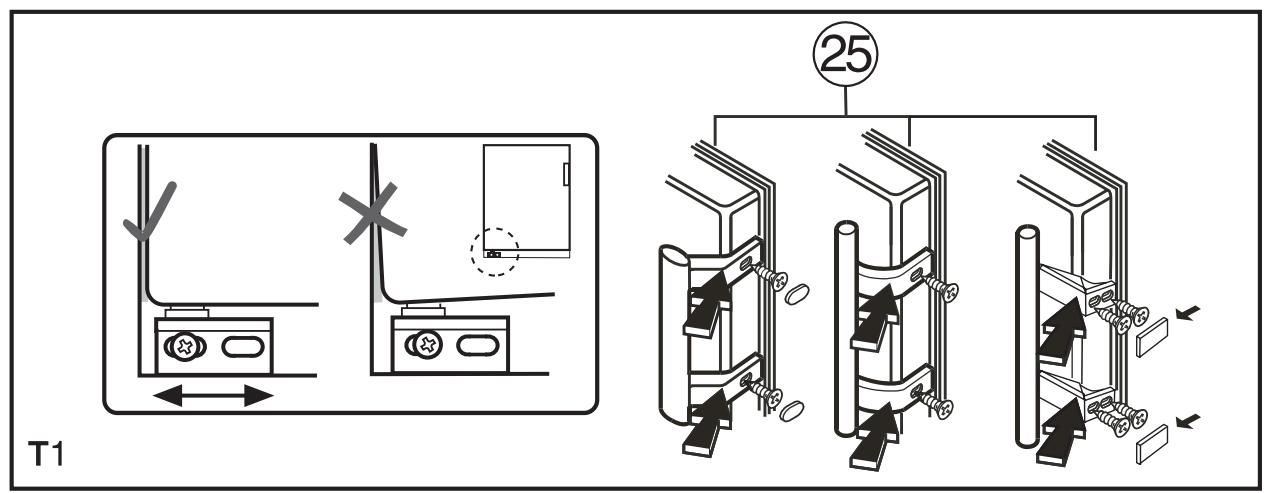 25

T1