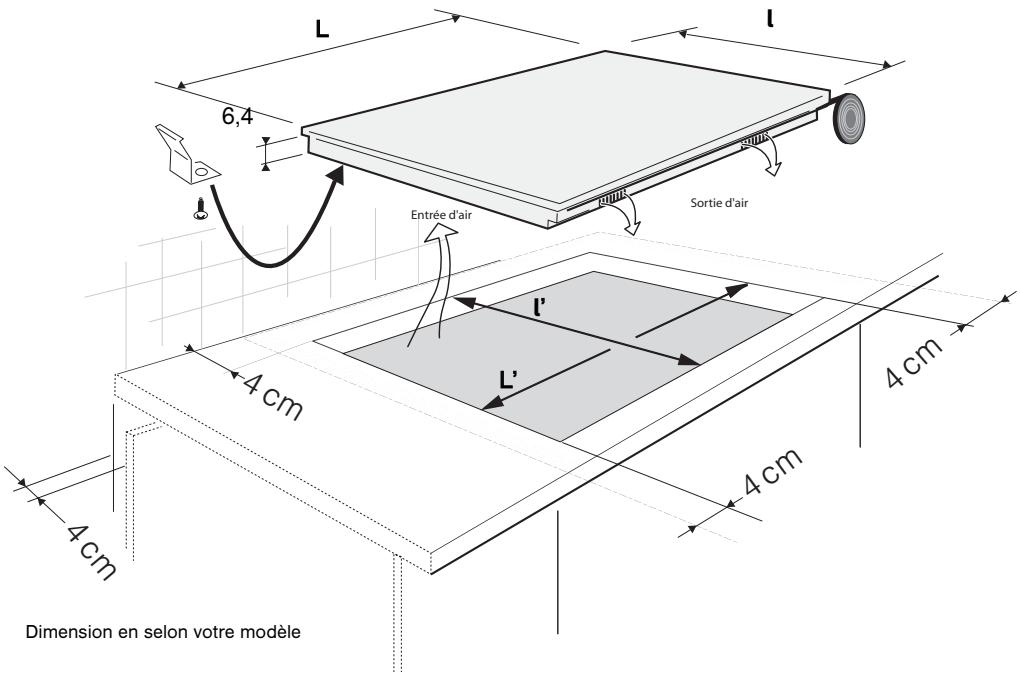 L

l

6,4

Entrée d'air

Sortie d'air

l'

L'

4 cm

4 cm

4 cm

4 cm

Dimension en selon votre modèle