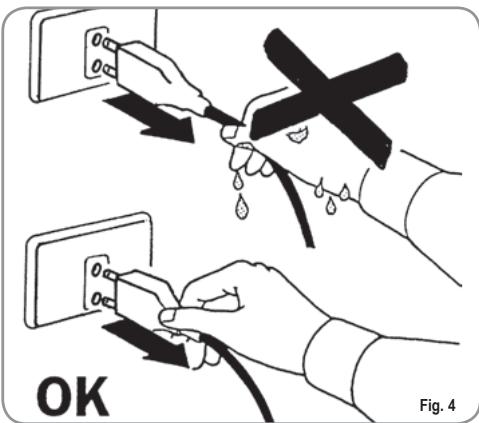 OK

Fig. 4