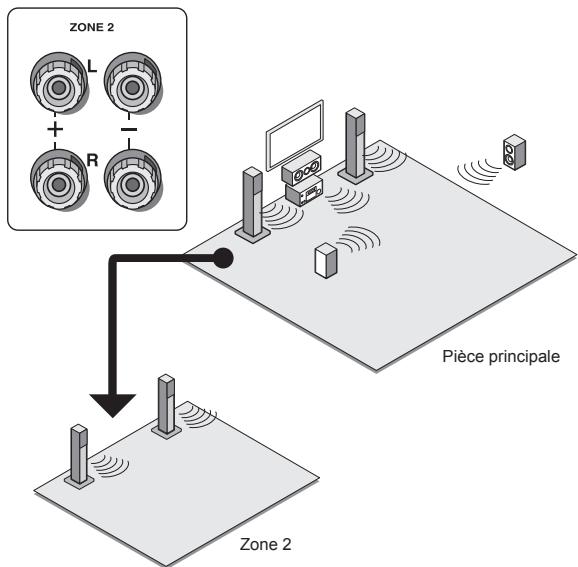 ZONE 2

L

+

−

R

Pièce principale

Zone 2