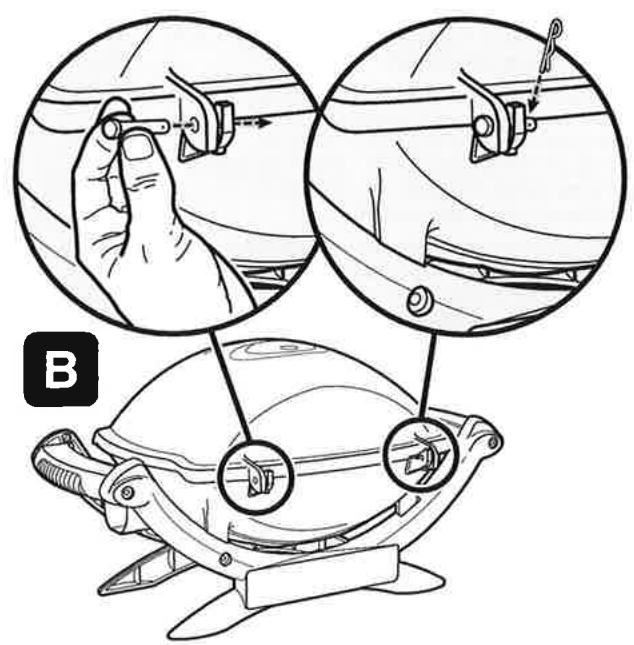 B