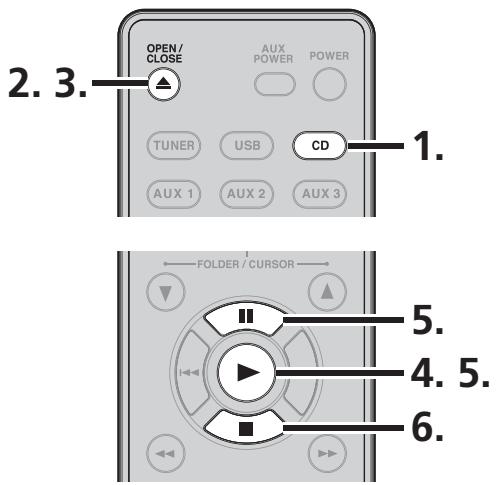 OPEN / CLOSE

AUX POWER

POWER

2. 3.

TUNER

USB

CD

1.

AUX 1

AUX 2

AUX 3

FOLDER / CURSOR

5.

4. 5.

6.