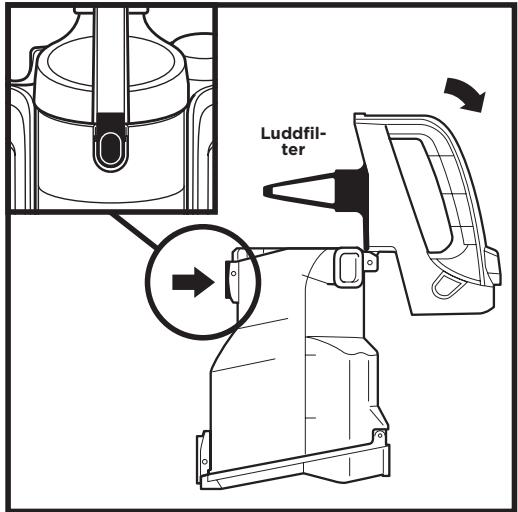 Luddfilter