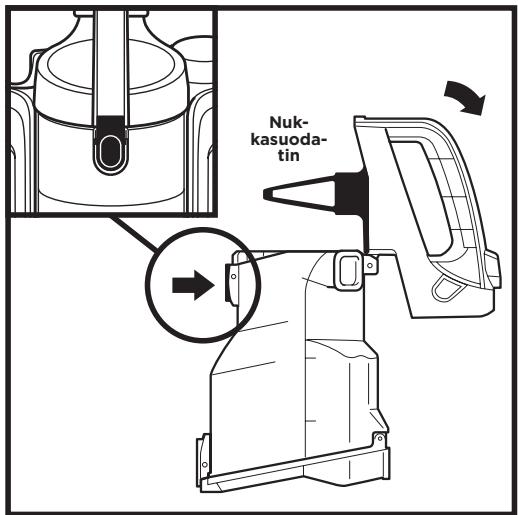 Nukkasuodatin