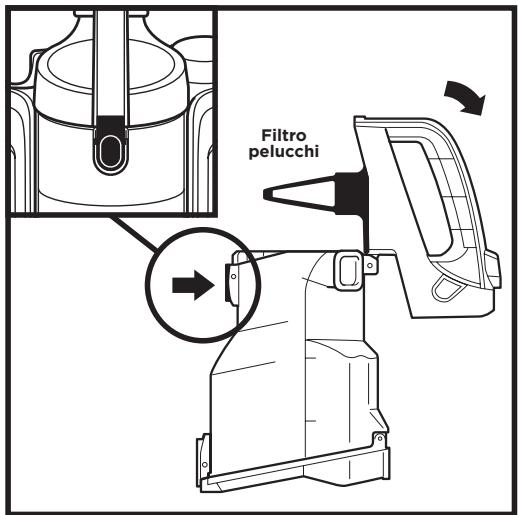 Filtro pelucchi