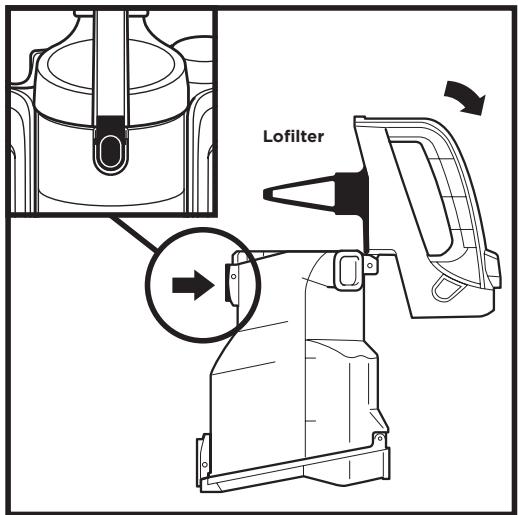 Lofilter