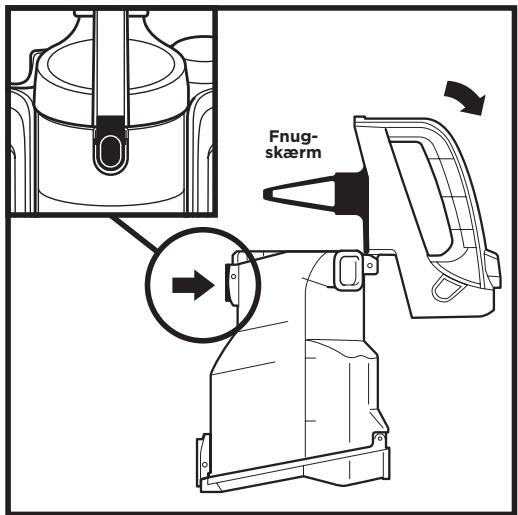 Fnugskærm