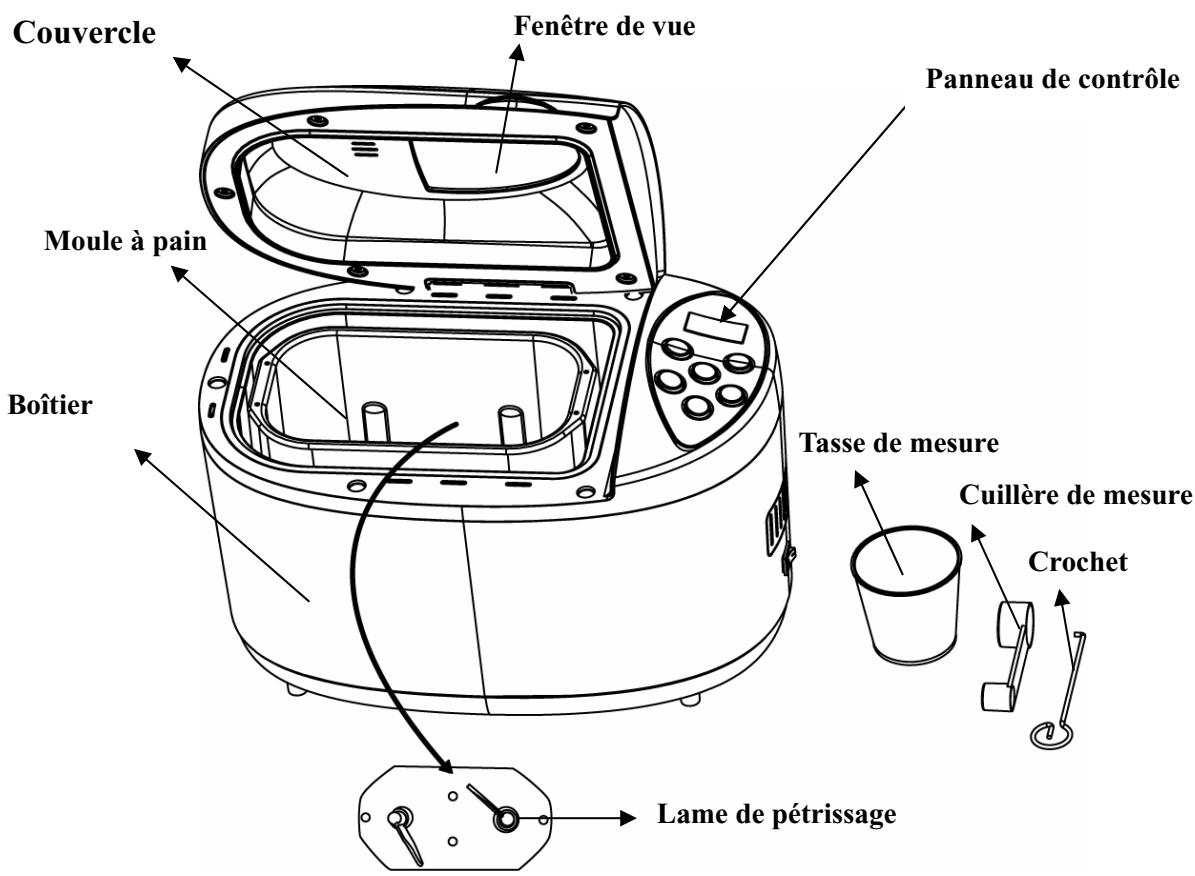 Couvercle

Fenêtre de vue

Panneau de contrôle

Moule à pain

Boîtier

Tasse de mesure

Cuillère de mesure

Crochet

Lame de pétrissage