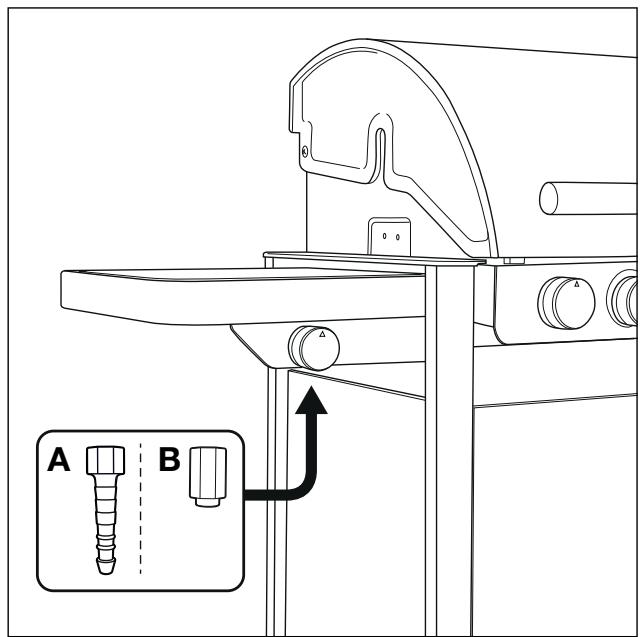 A

B