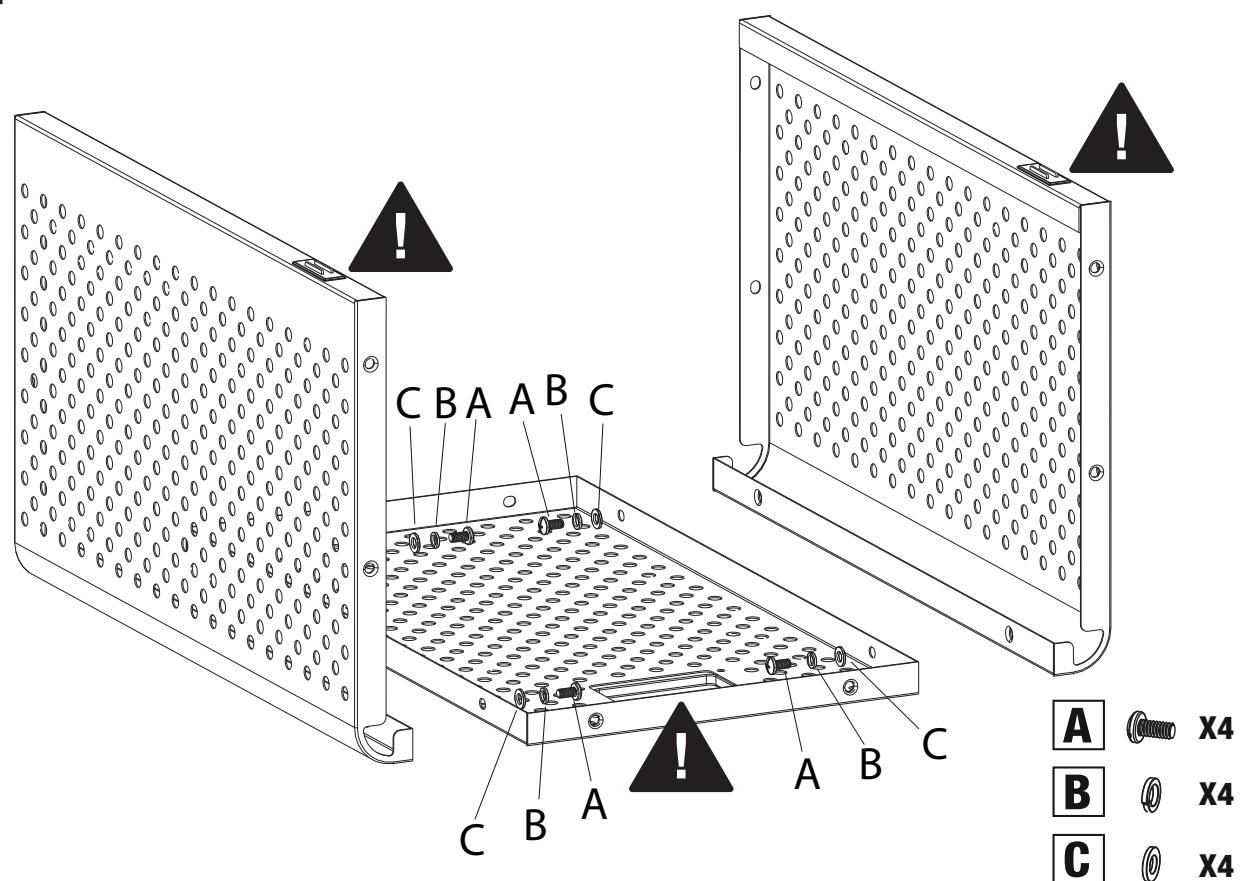 !

!

C B A A B C

!

C B A A B C

A X4

B X4

C X4