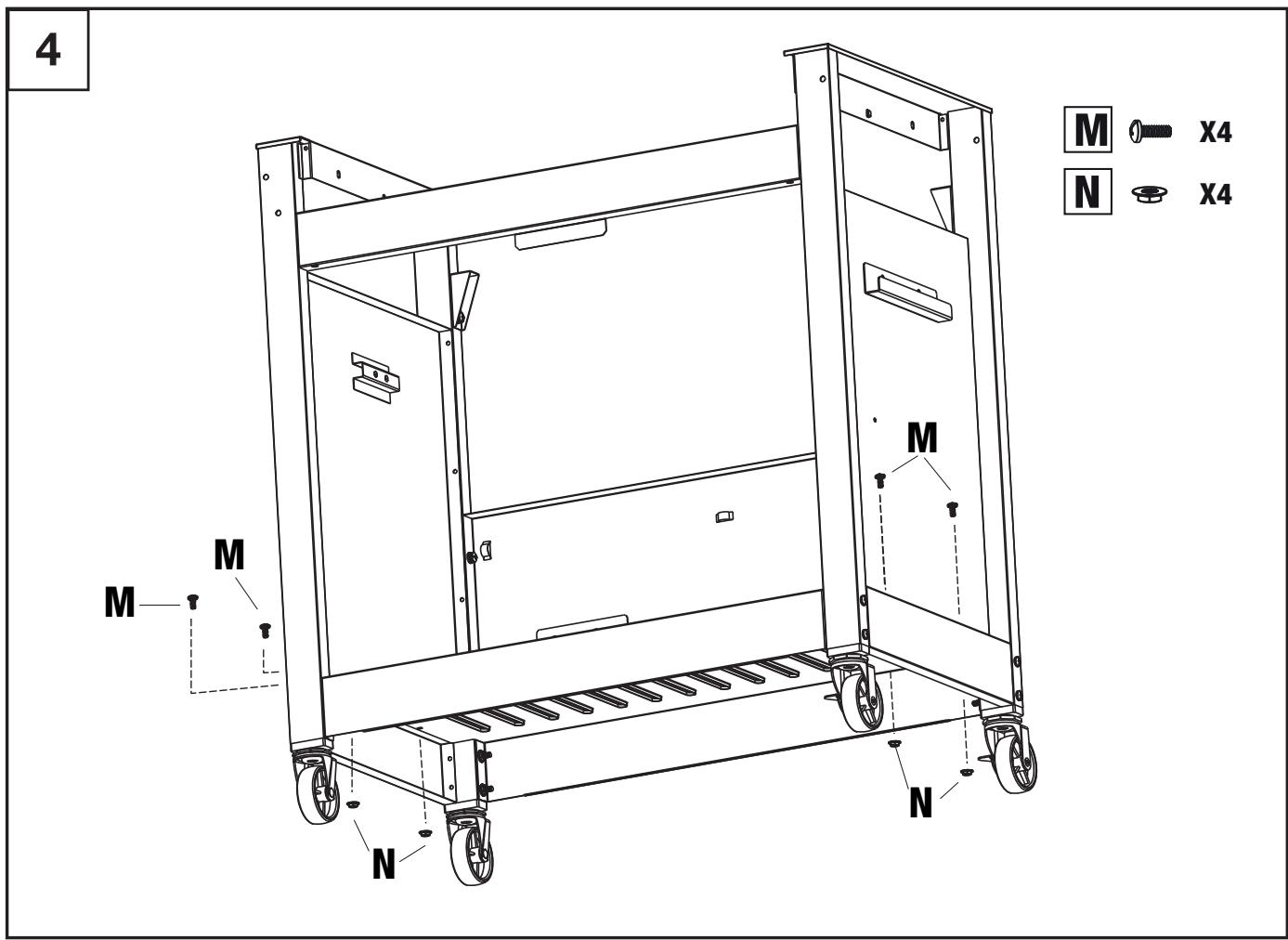 4

M X4
N X4

M

M
M

N
N