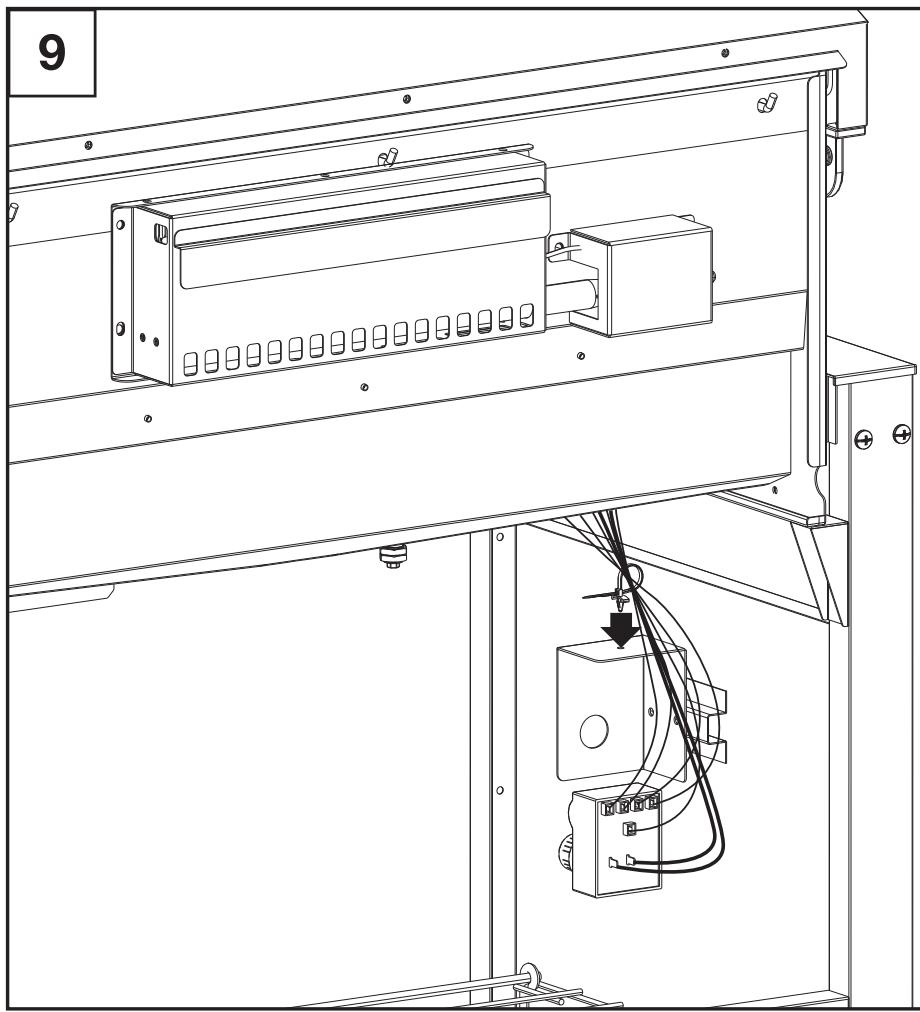 9