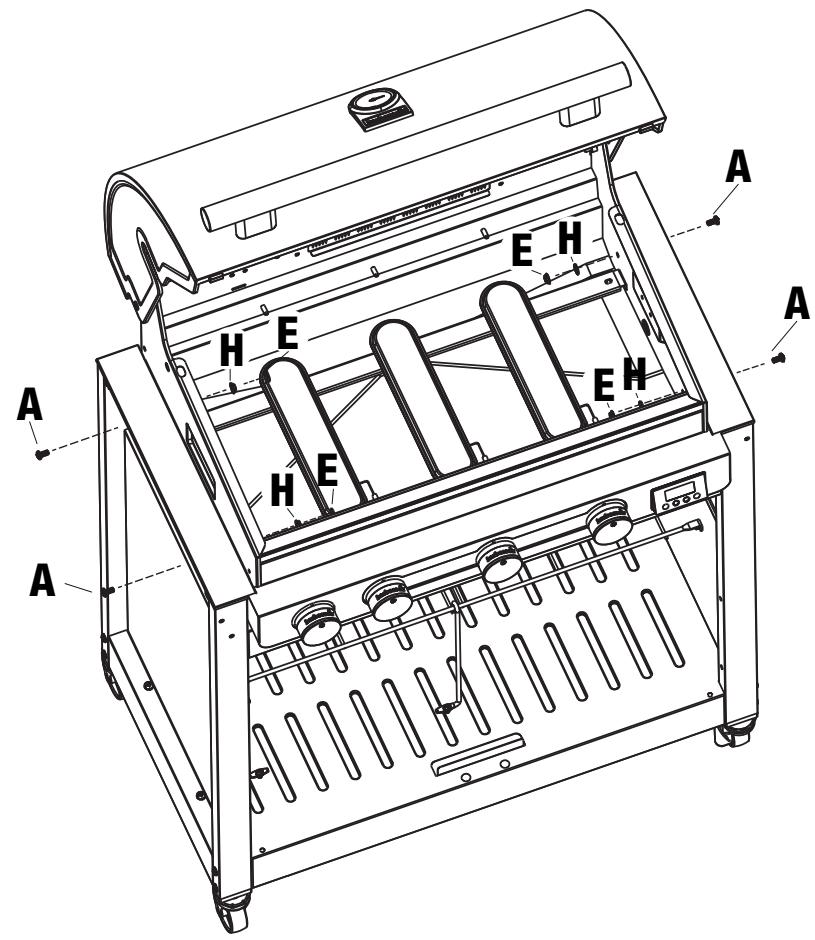 A
E H
A
H E
E H
A
H E
A