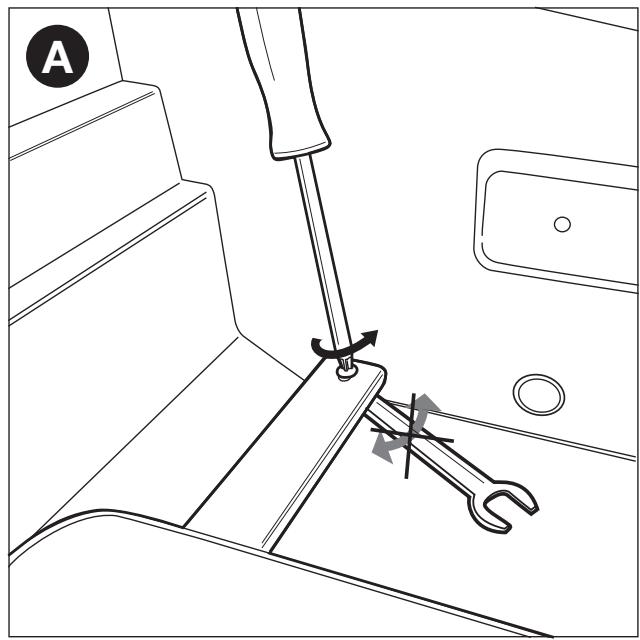 A