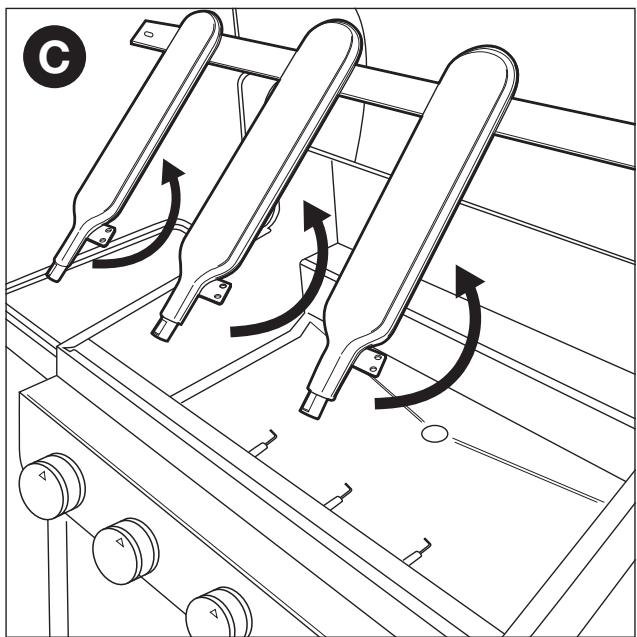 C