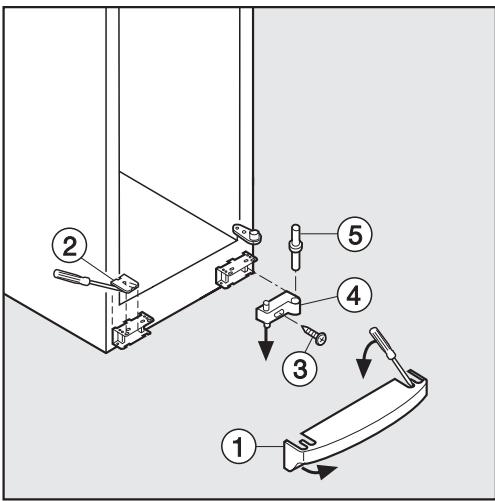 2
5
4
3
1