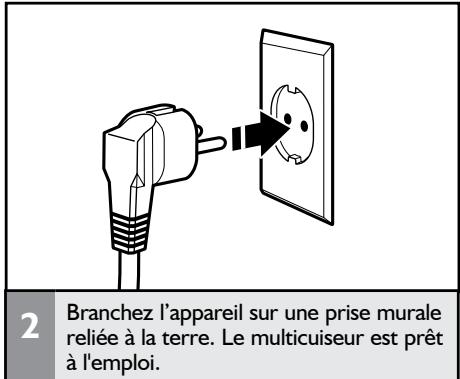 2

Branchez l’appareil sur une prise murale reliée à la terre. Le multicuiseur est prêt à l'emploi.