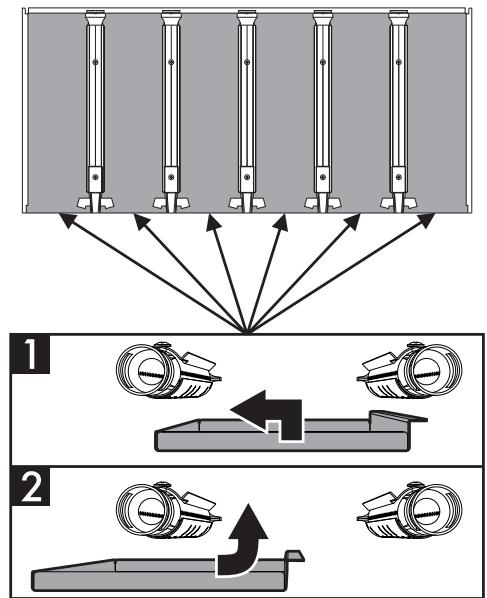 1

2