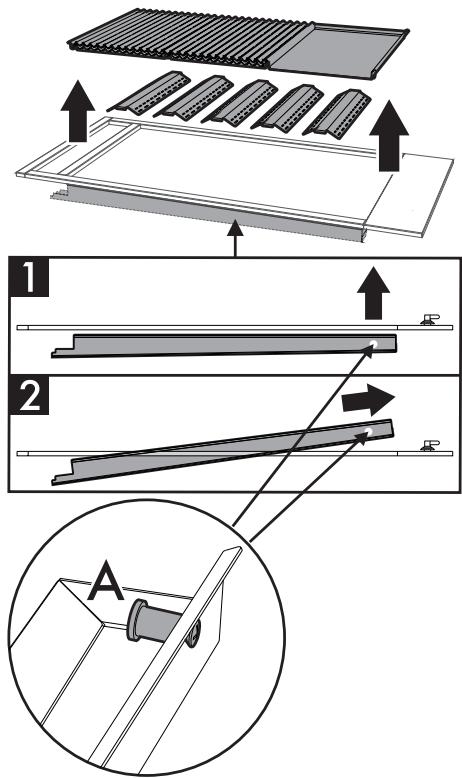 1

2

A