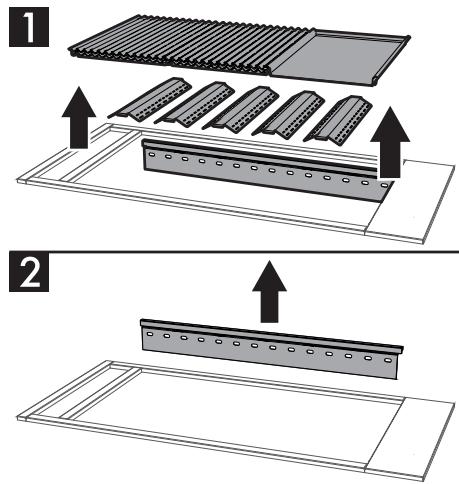 1

2