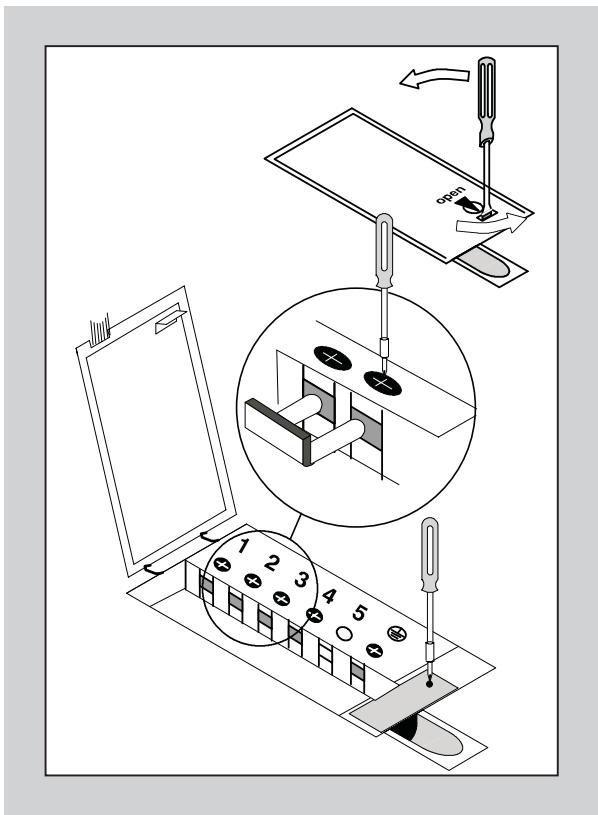 open

1
2
3
4
5