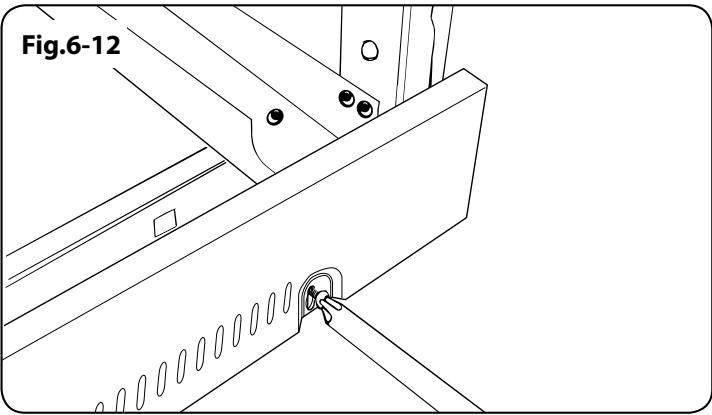 Fig.6-12