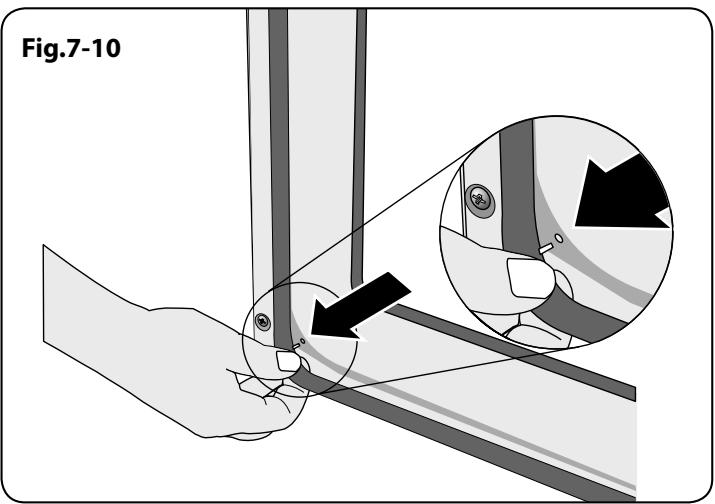 Fig.7-10