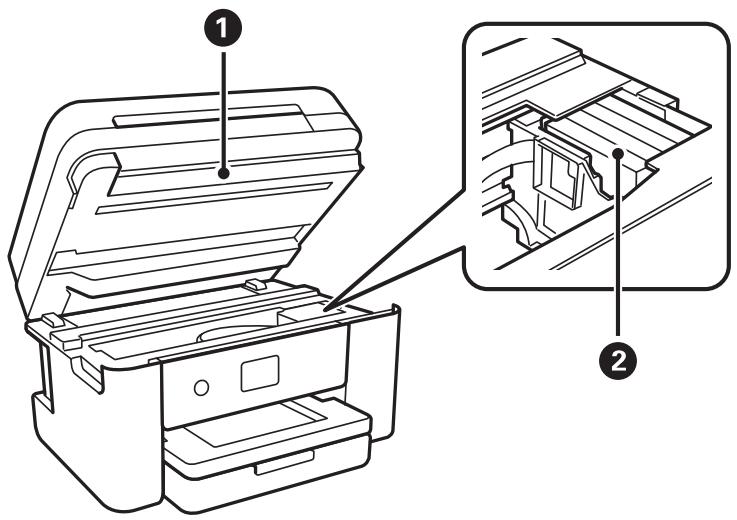 1
2