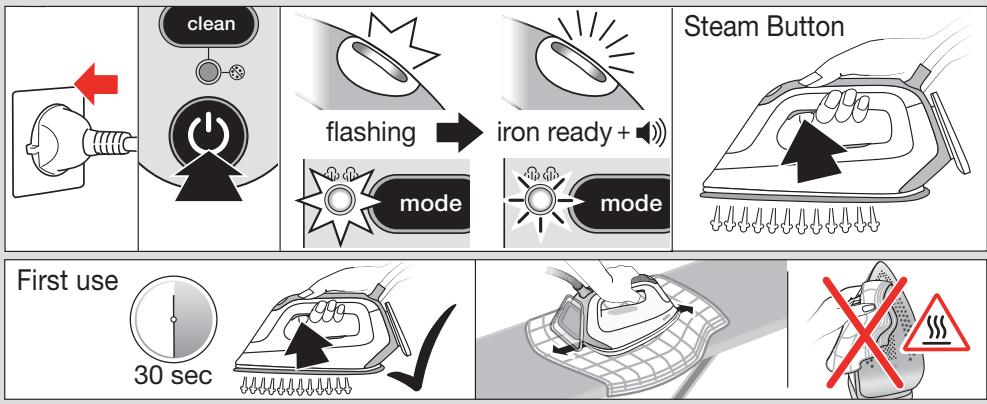 clean

flashing

iron ready +

mode

mode

Steam Button

First use

30 sec