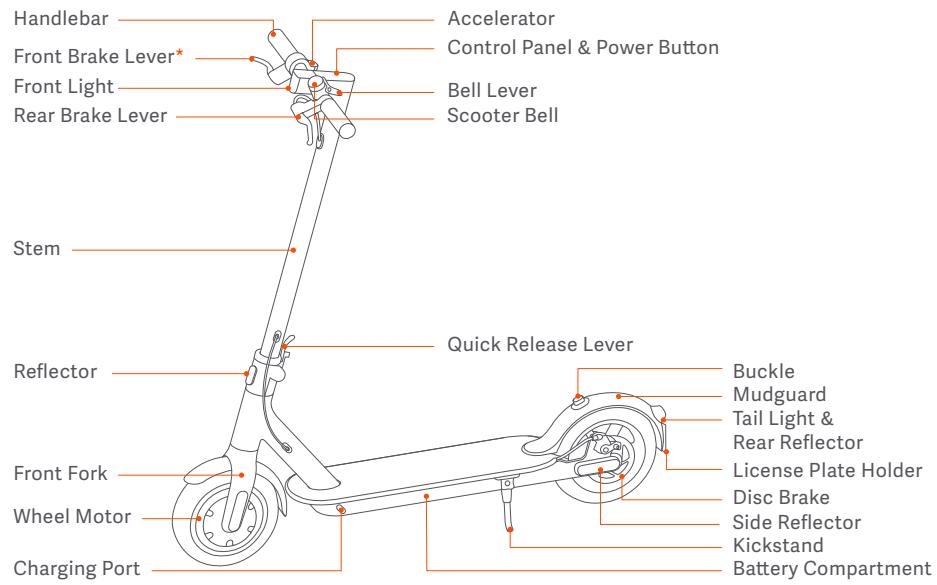 Handlebar
Front Brake Lever*
Front Light
Rear Brake Lever
Stem
Reflector
Front Fork
Wheel Motor
Charging Port

Accelerator
Control Panel & Power Button
Bell Lever
Scooter Bell
Quick Release Lever
Buckle
Mudguard
Tail Light & Rear Reflector
License Plate Holder
Disc Brake
Side Reflector
Kickstand
Battery Compartment