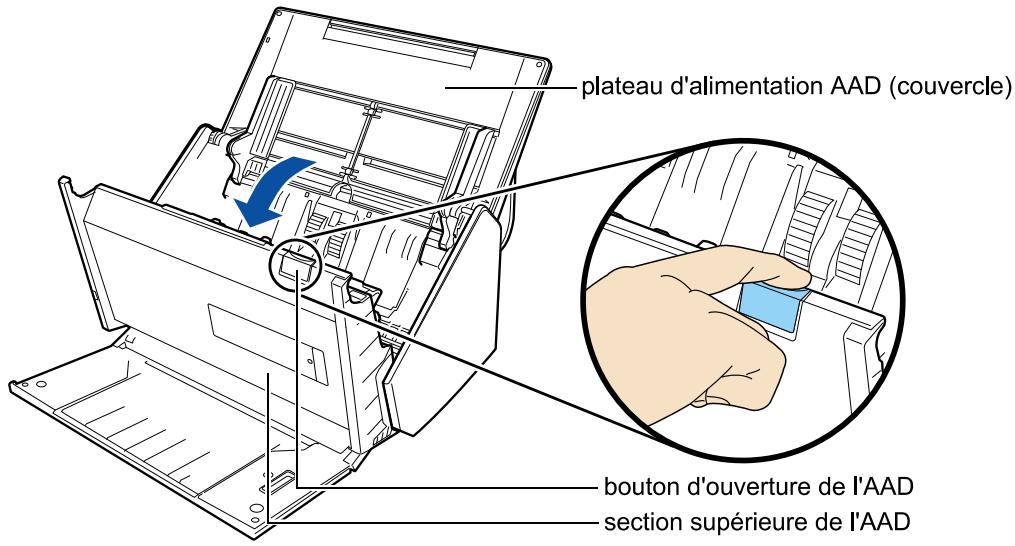 plateau d'alimentation AAD (couvercle)

bouton d'ouverture de l'AAD

section supérieure de l'AAD