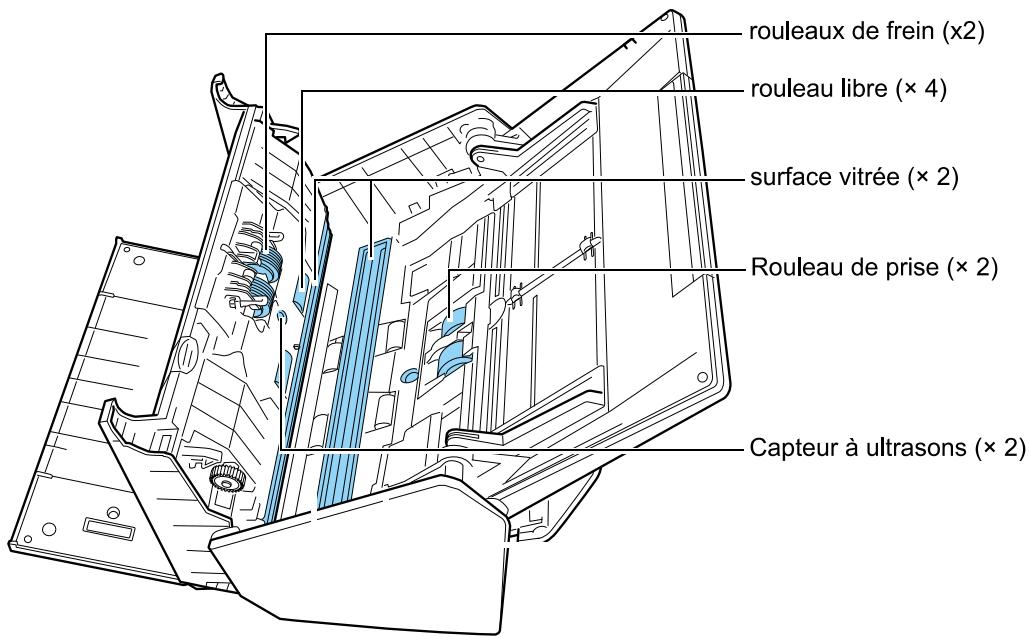 rouleaux de frein (x2)
rouleau libre (× 4)
surface vitrée (× 2)
Rouleau de prise (× 2)
Capteur à ultrasons (× 2)