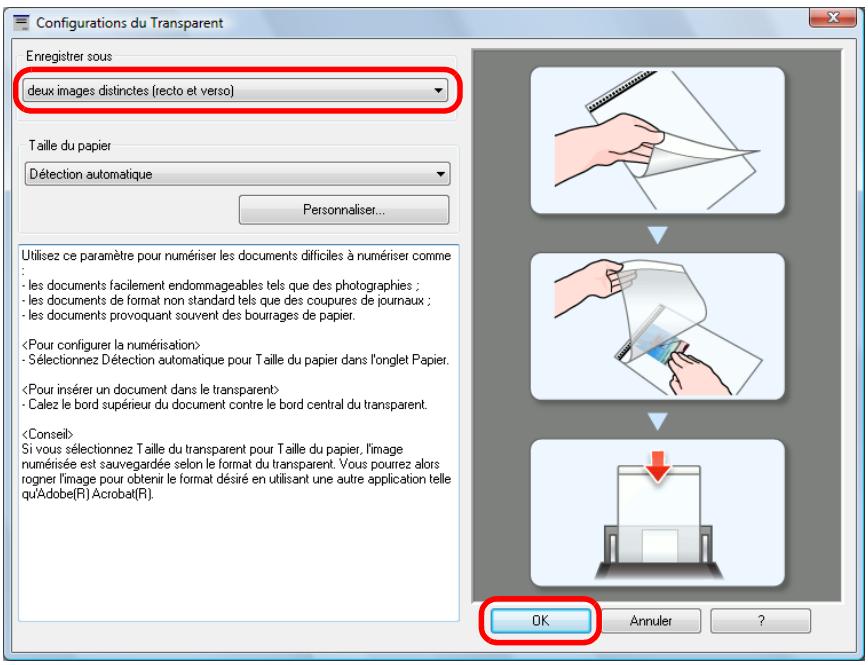 Configurations du Transparent

Enregistrer sous

deux images distinctes (recto et verso)

Taille du papier

Détection automatique

Personnaliser...

Utilisez ce paramètre pour numériser les documents difficiles à numériser comme :
- les documents facilement endommageables tels que des photographies ;
- les documents de format non standard tels que des coupures de journaux ;
- les documents provoquant souvent des bourrages de papier.

<Pour configurer la numérisation>
- Sélectionnez Détection automatique pour Taille du papier dans l'onglet Papier.

<Pour insérer un document dans le transparent>
- Calez le bord supérieur du document contre le bord central du transparent.

<Conseil>
Si vous sélectionnez Taille du transparent pour Taille du papier, l'image numérisée est sauvegardée selon le format du transparent. Vous pourrez alors rogner l'image pour obtenir le format désiré en utilisant une autre application telle qu'Adobe(R) Acrobat(R).

OK

Annuler

?