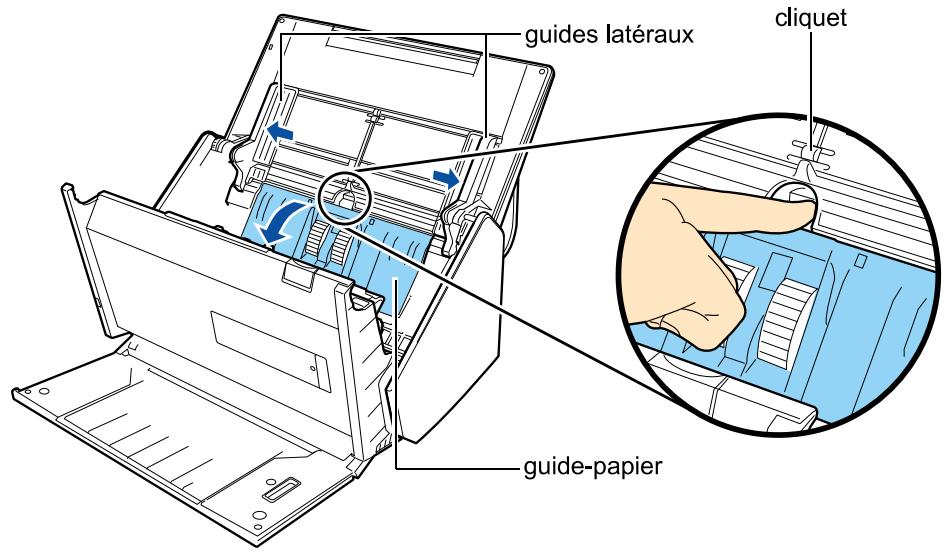 guides latéraux

cliquet

guide-papier