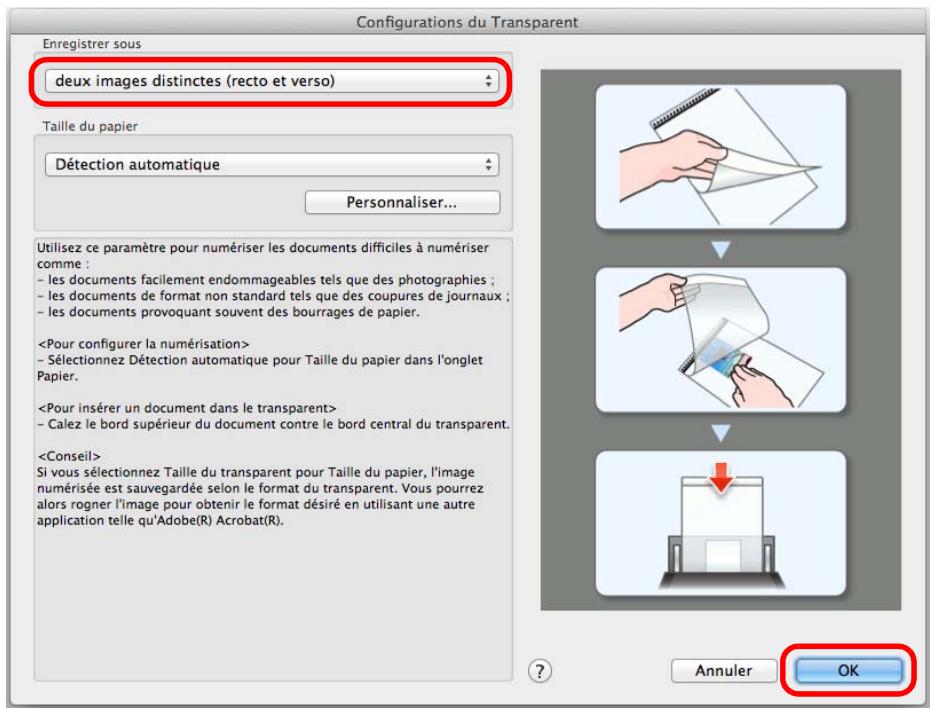 Configurations du Transparent

Enregistrer sous

deux images distinctes (recto et verso)

Taille du papier

Détection automatique

Personnaliser...

Utilisez ce paramètre pour numériser les documents difficiles à numériser comme :
– les documents facilement endommageables tels que des photographies ;
– les documents de format non standard tels que des coupures de journaux ;
– les documents provoquant souvent des bourrages de papier.

<Pour configurer la numérisation>
– Sélectionnez Détection automatique pour Taille du papier dans l'onglet Papier.

<Pour insérer un document dans le transparent>
– Calez le bord supérieur du document contre le bord central du transparent.

<Conseil>
Si vous sélectionnez Taille du transparent pour Taille du papier, l'image numérisée est sauvegardée selon le format du transparent. Vous pourrez alors rogner l'image pour obtenir le format désiré en utilisant une autre application telle qu'Adobe(R) Acrobat(R).

?

Annuler

OK