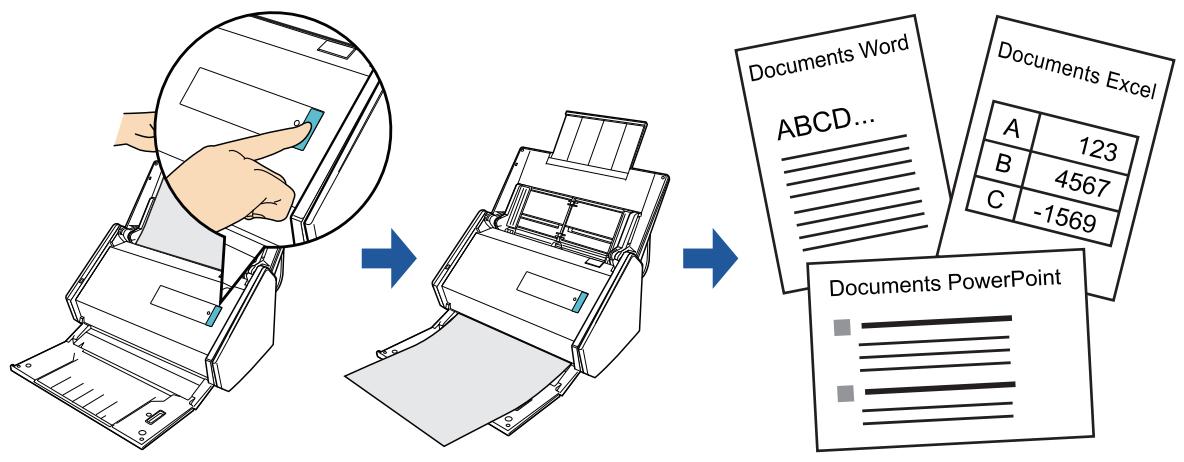 Documents Word

ABCD...

Documents Excel

| A | 123 |
|---|---|
| B | 4567 |
| C | -1569 |

Documents PowerPoint