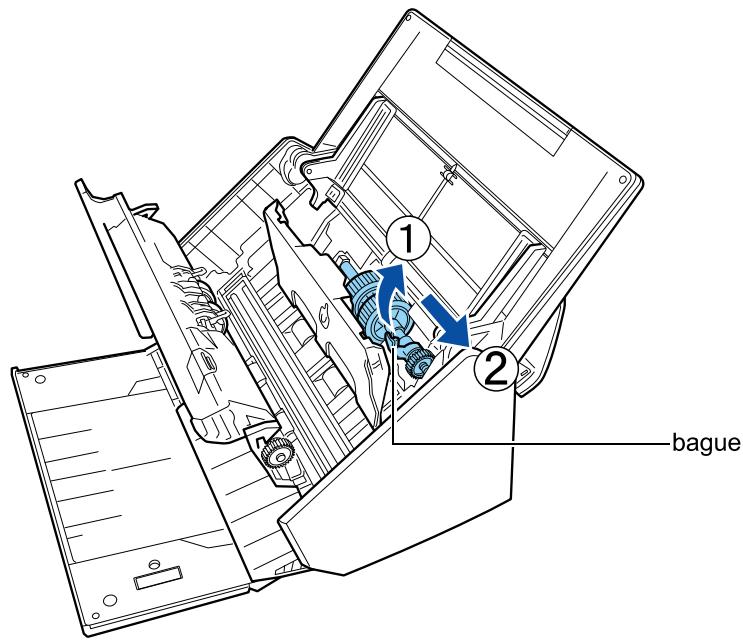 1
2
bague