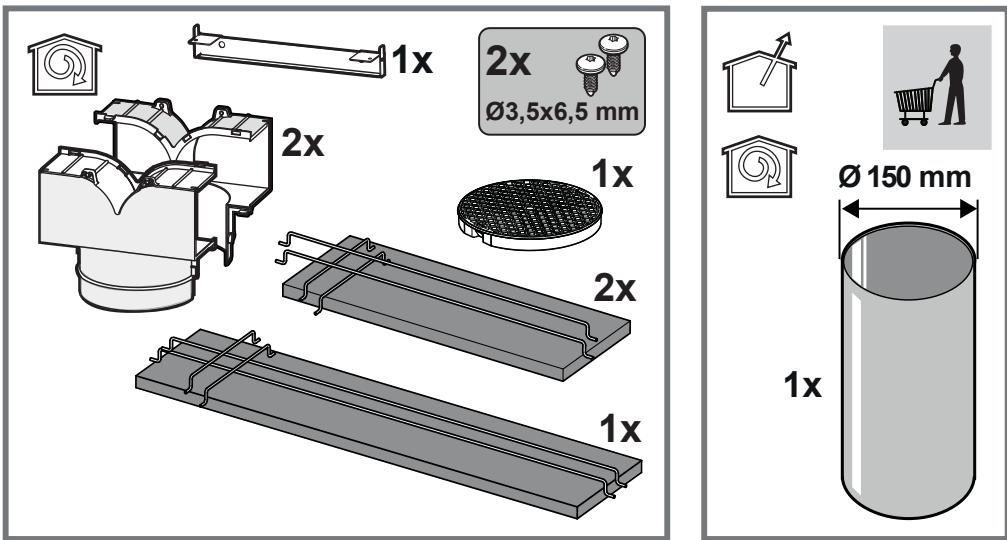 1x

2x
Ø3,5x6,5 mm

2x

1x

2x

1x

Ø 150 mm

1x