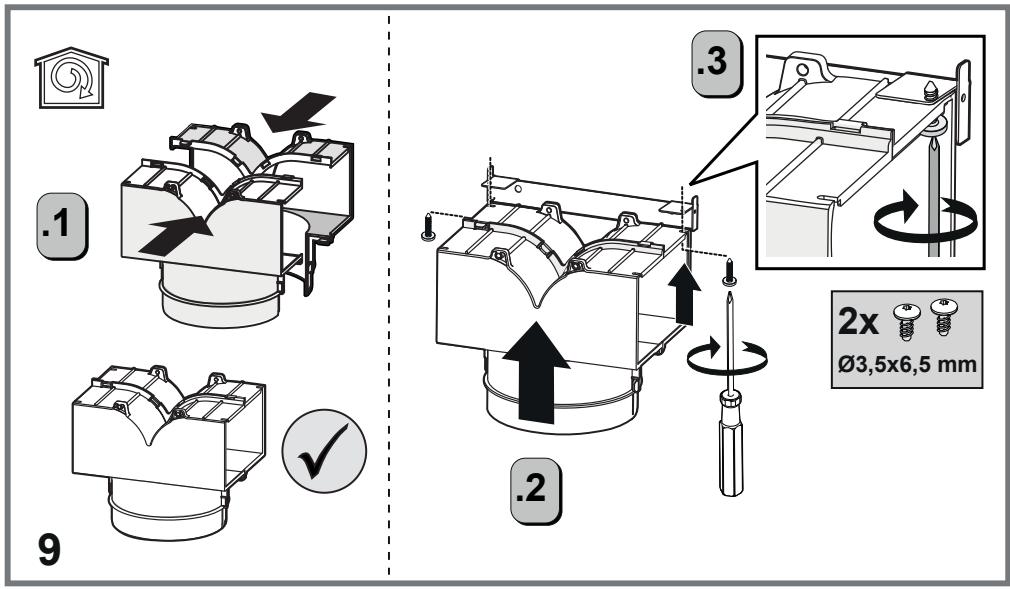 .1

9

.2

.3

2x

Ø3,5x6,5 mm