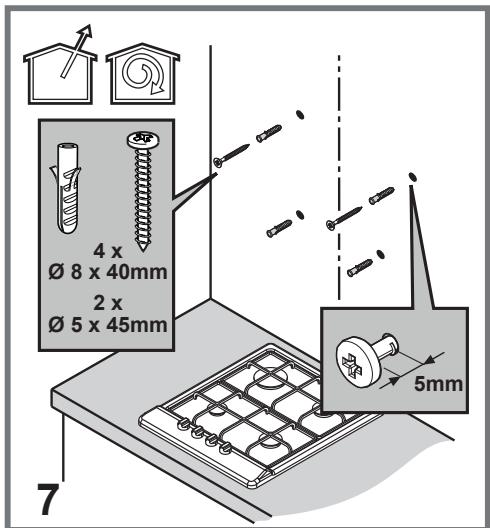 4 x
Ø 8 x 40mm

2 x
Ø 5 x 45mm

5mm

7