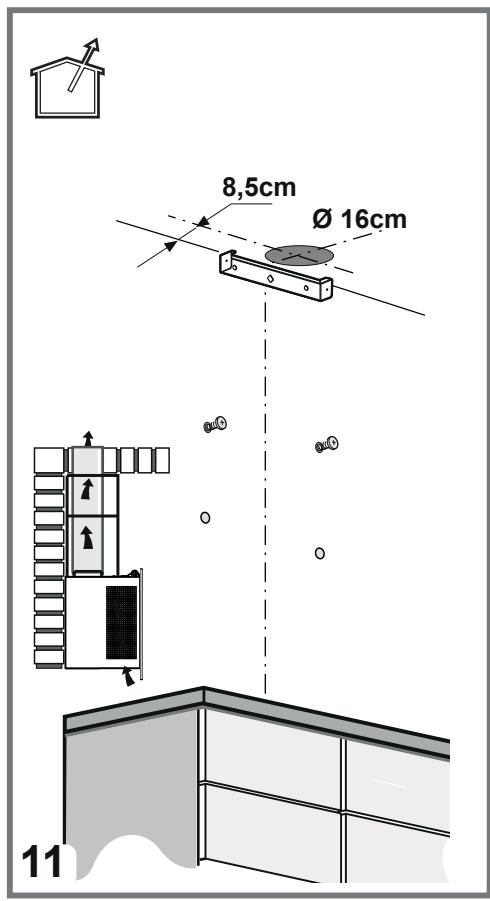 8,5cm

Ø 16cm

11