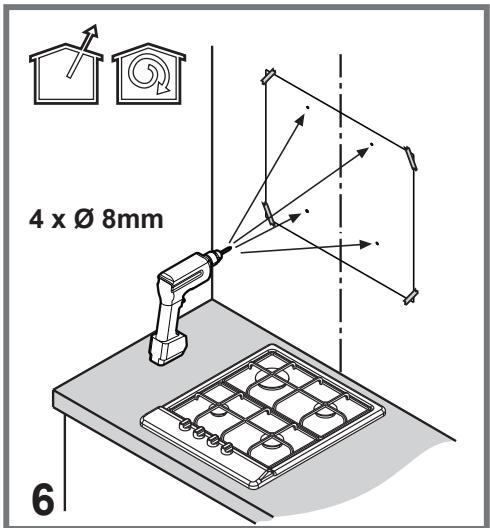 4 x Ø 8mm

6