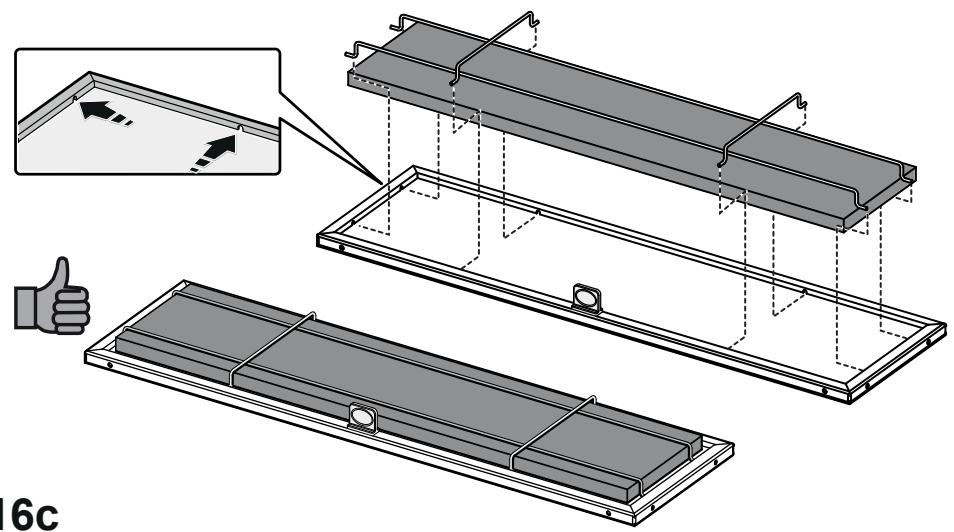 16c