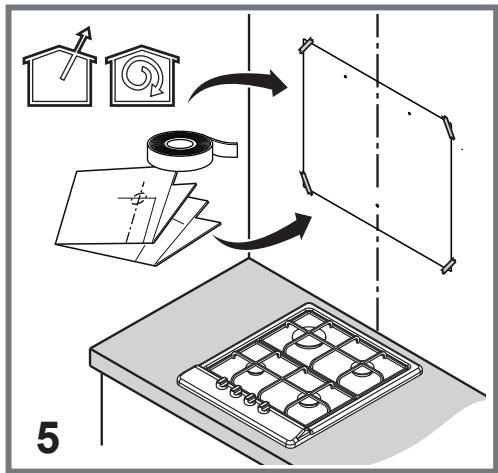 5